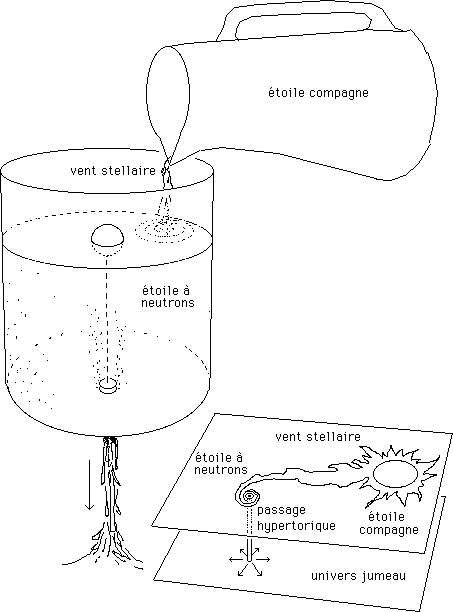 étoile compagne

vent stellaire

étoile à neutrons

vent stellaire

étoile à neutrons

passage hypertorique

étoile compagne

univers jumeau