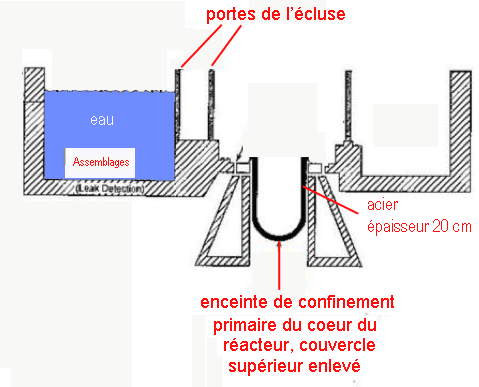 portes de l'écluse

eau

Assemblages

(Leak Detection)

acier
épaisseur 20 cm

enceinte de confinement primaire du coeur du réacteur, couvercle supérieur enlevé